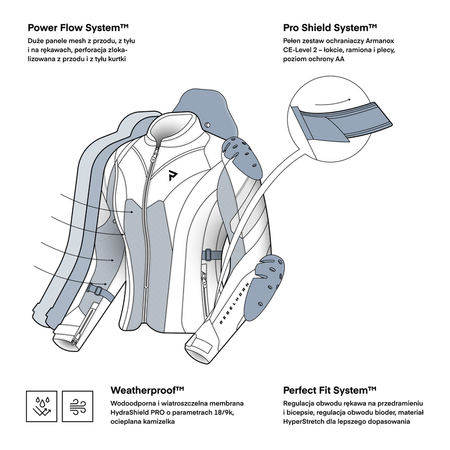 Power Flow System™
Duże panele mesh z przodu, z tyłu i na rękawach, perforacja zlokalizowana z przodu i z tyłu kurtki

Pro Shield System™
Pełen zestaw ochraniaczy Armanox CE-Level 2 – łokcie, ramiona i plecy, poziom ochrony AA

REBELHORN

Weatherproof™
Wodoodporna i wiatroszczelna membrana HydraShield PRO o parametrach 18/9k, ocieplana kamizelka

Perfect Fit System™
Regulacja obwodu rękawa na przedramieniu i bicepsie, regulacja obwodu bioder, materiał HyperStretch dla lepszego dopasowania